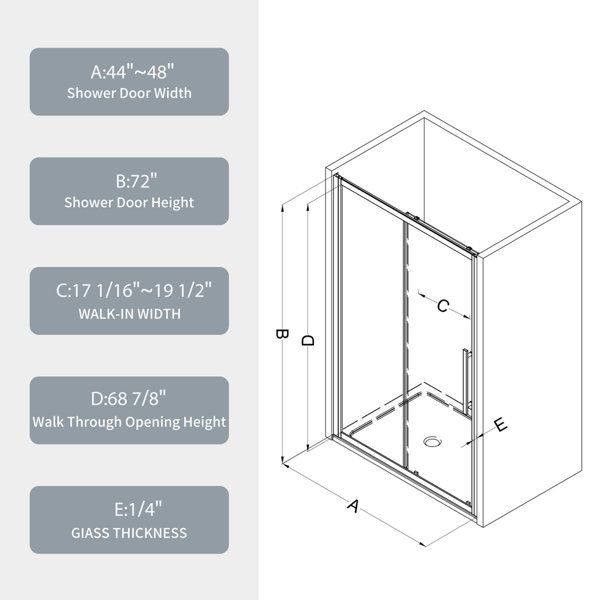 A:44"~48"
Shower Door Width

B:72"
Shower Door Height

C:17 1/16"~19 1/2"
WALK-IN WIDTH

D:68 7/8"
Walk Through Opening Height

E:1/4"
GIASS THICKNESS

B

D

C

E

A